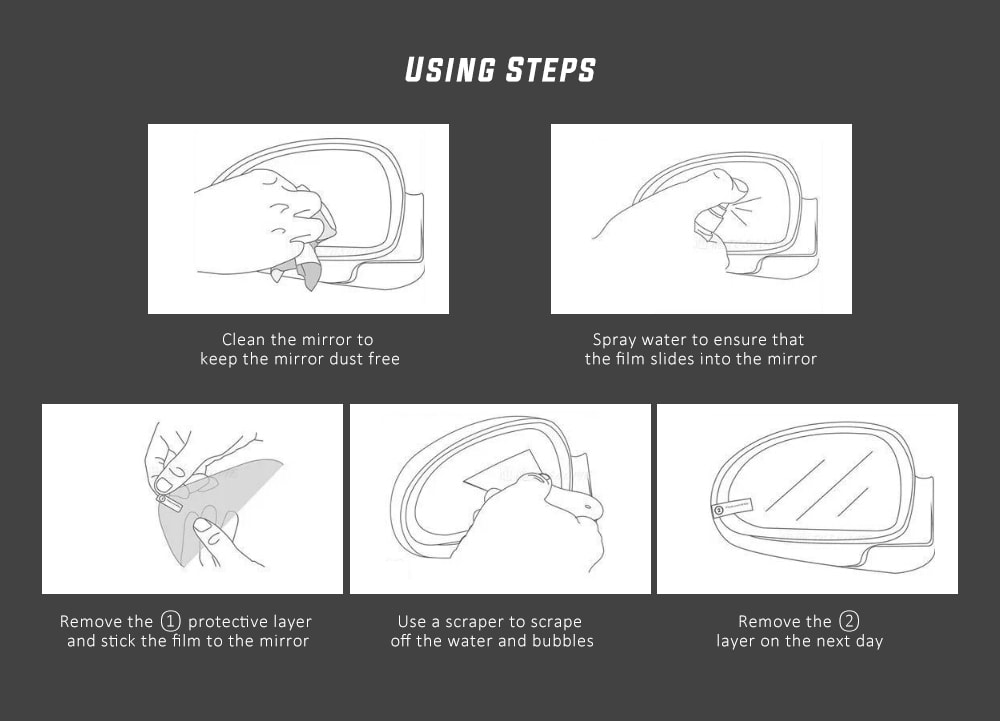 USING STEPS

Clean the mirror to keep the mirror dust free

Spray water to ensure that the film slides into the mirror

Remove the ① protective layer and stick the film to the mirror

Use a scraper to scrape off the water and bubbles

Remove the ② layer on the next day